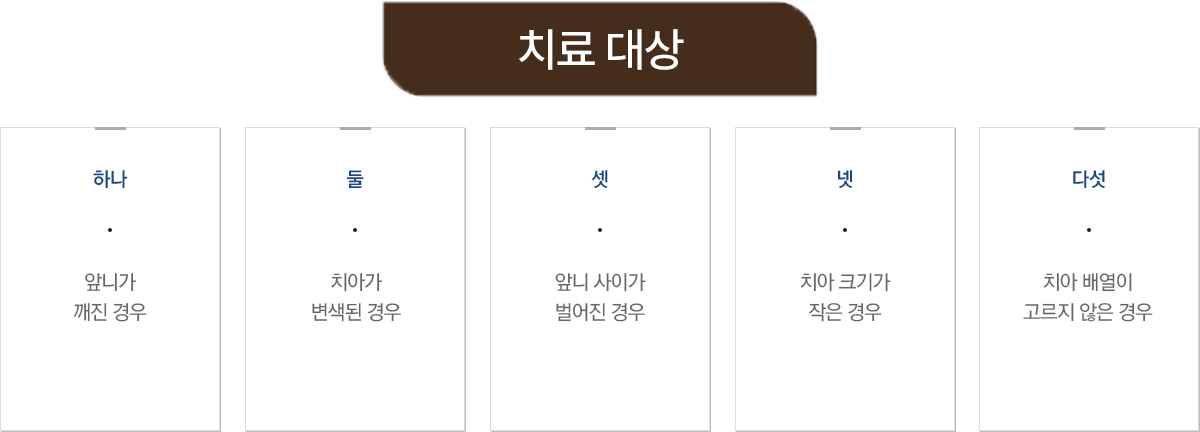 치료 대상

하나

•

앞니가
깨진 경우

둘

•

치아가
변색된 경우

셋

•

앞니 사이가
벌어진 경우

넷

•

치아 크기가
작은 경우

다섯

•

치아 배열이
고르지 않은 경우