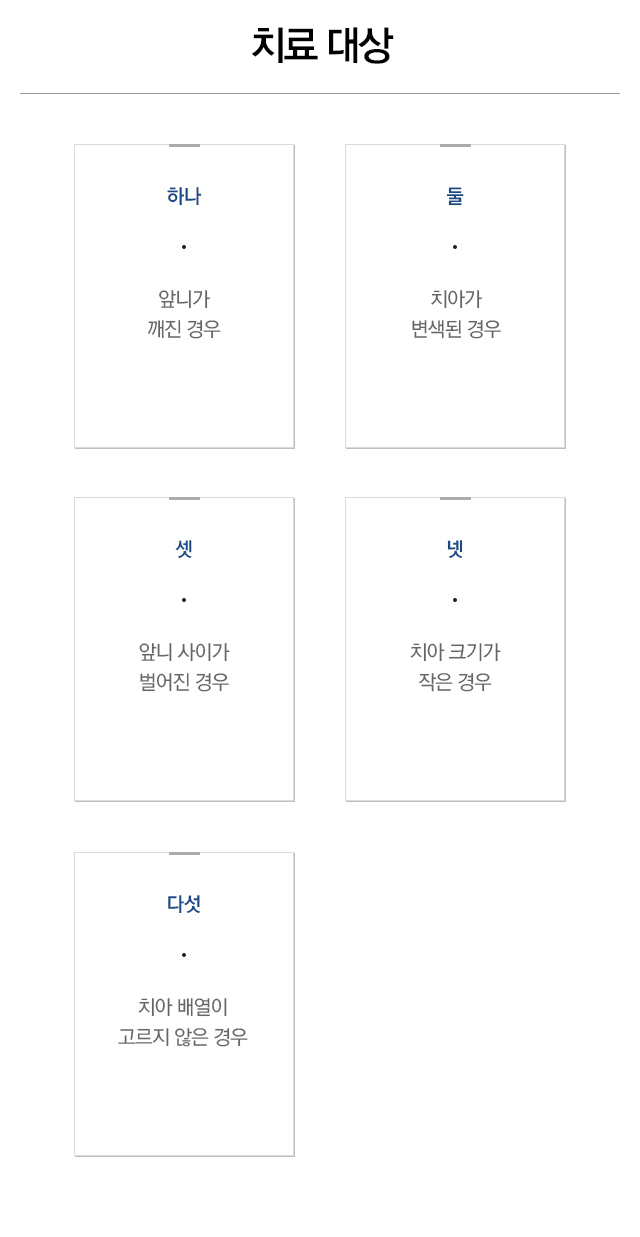 치료 대상

하나

•

앞니가
깨진 경우

둘

•

치아가
변색된 경우

셋

•

앞니 사이가
벌어진 경우

넷

•

치아 크기가
작은 경우

다섯

•

치아 배열이
고르지 않은 경우